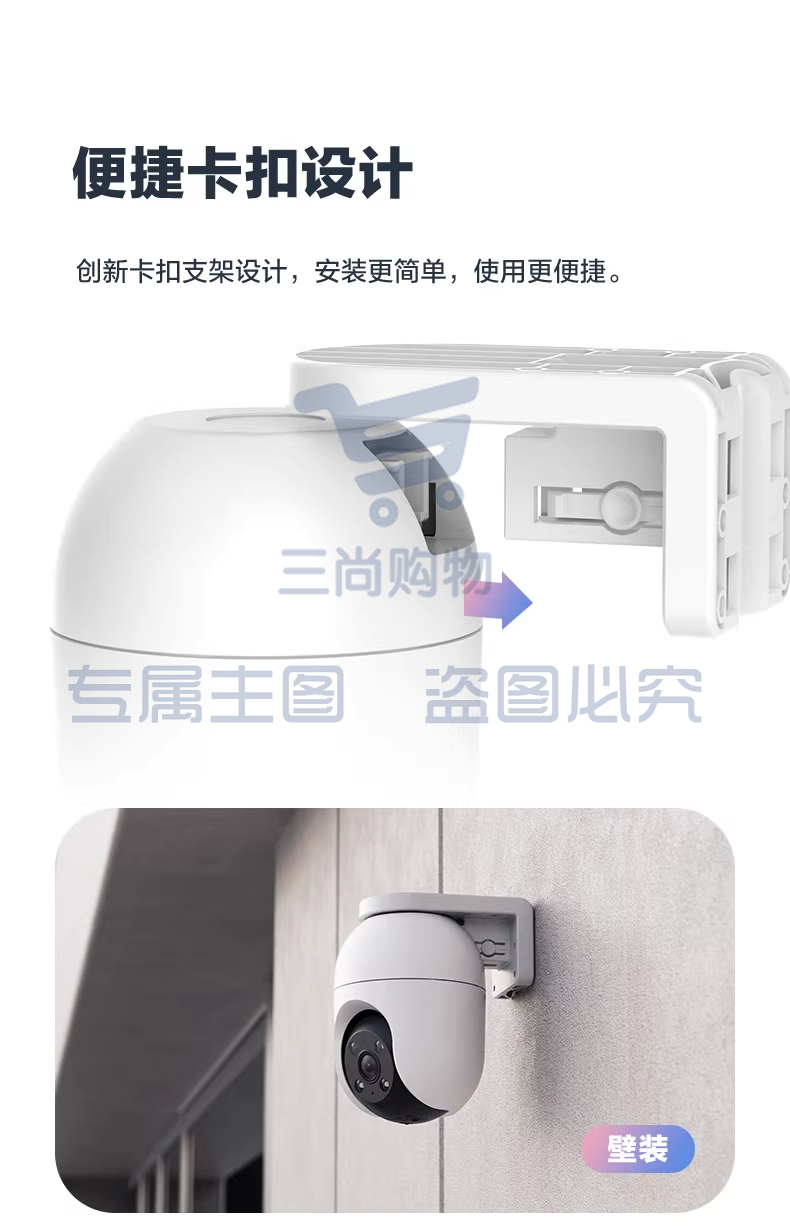 便捷卡扣设计

创新卡扣支架设计，安装更简单，使用更便捷。

三尚购物

专属主图 盗图必究

壁装