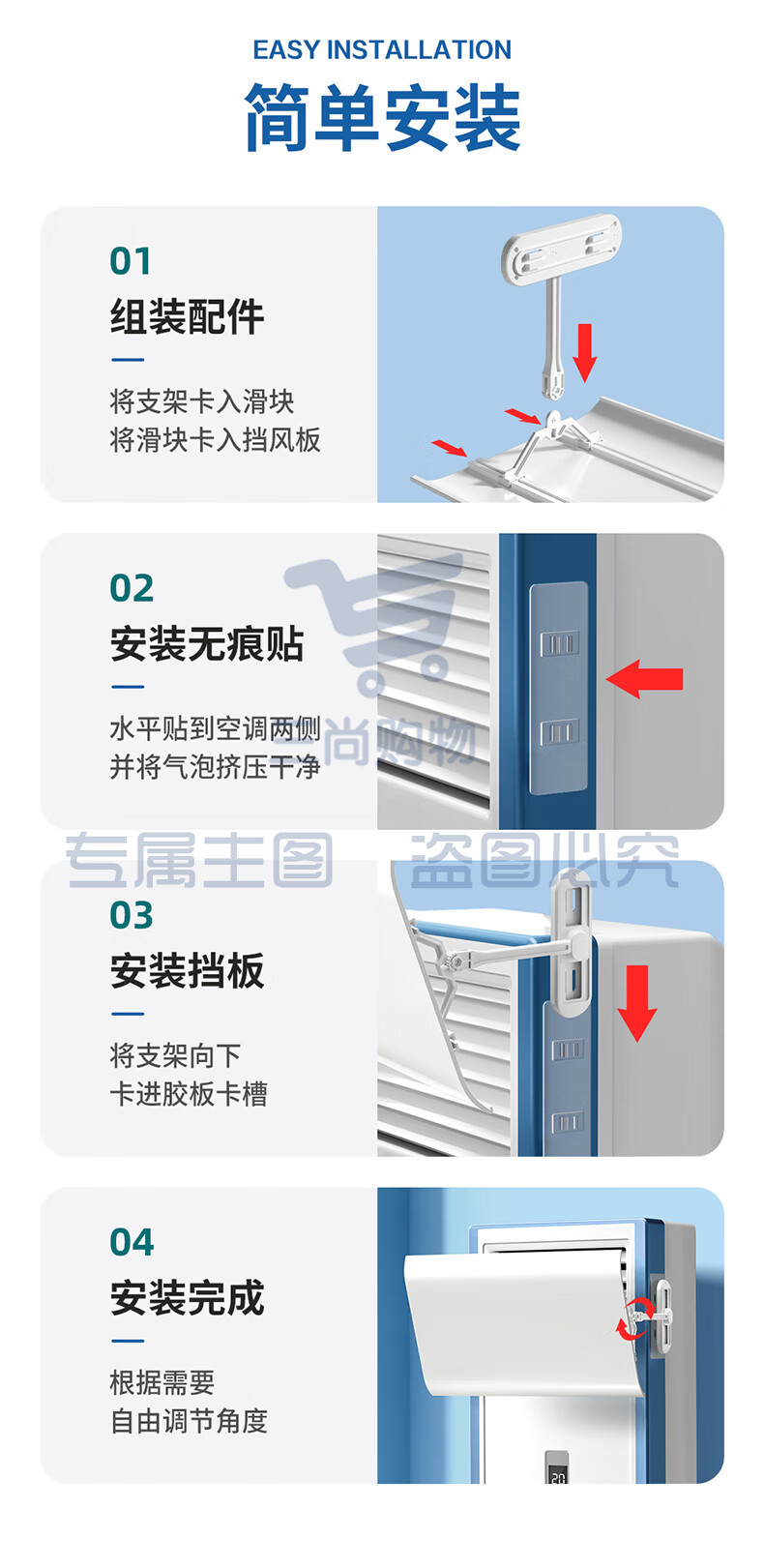 EASY INSTALLATION
简单安装

01
组装配件

将支架卡入滑块
将滑块卡入挡风板

02
安装无痕贴

水平贴到空调两侧
并将气泡挤压干净

尚购物

专属主图 盗图必究

03
安装挡板

将支架向下
卡进胶板卡槽

04
安装完成

根据需要
自由调节角度