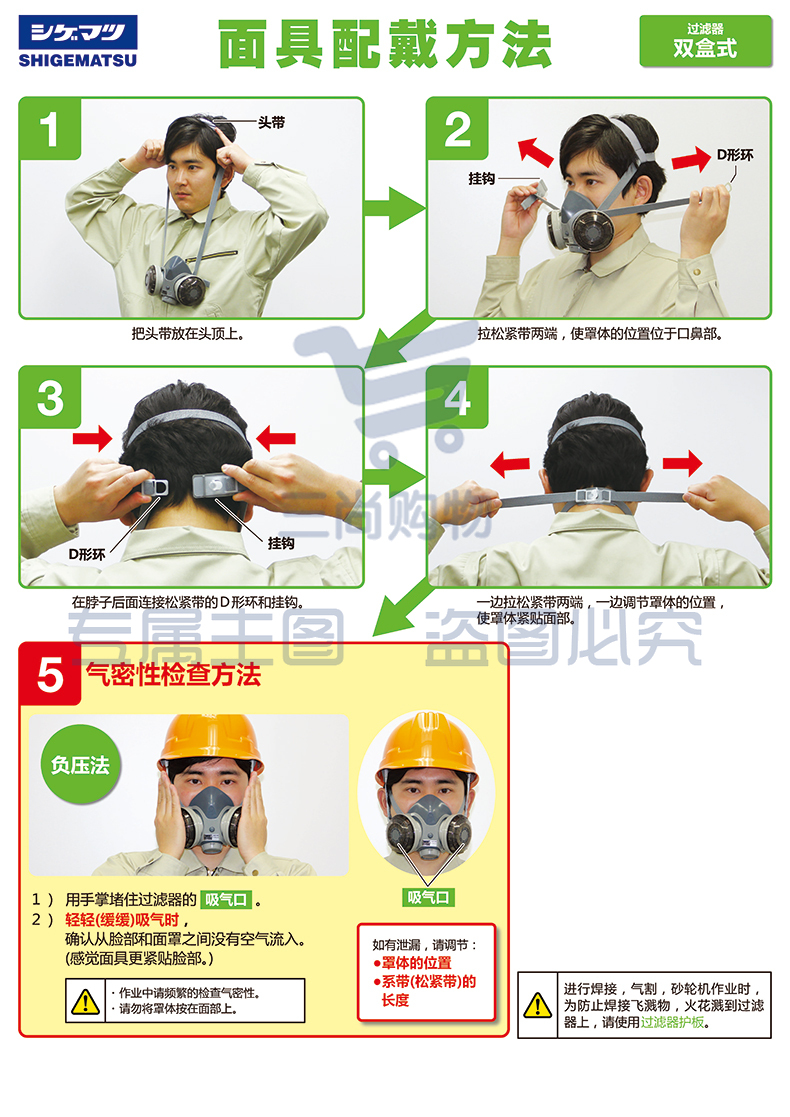 シゲマツ
SHIGEMATSU

面具配戴方法

过滤器
双盒式

1
头带
把头带放在头顶上。

2
挂钩
D形环
拉松紧带两端，使罩体的位置位于口鼻部。

3
D形环
挂钩
在脖子后面连接松紧带的D形环和挂钩。

4
一边拉松紧带两端，一边调节罩体的位置，使罩体紧贴面部。

三尚购物
专属主图 盗图必究

5 气密性检查方法

负压法

吸气口

1） 用手掌堵住过滤器的 吸气口 。
2） 轻轻(缓缓)吸气时，
确认从脸部和面罩之间没有空气流入。
(感觉面具更紧贴脸部。)

· 作业中请频繁的检查气密性。
· 请勿将罩体按在面部上。

如有泄漏，请调节：
●罩体的位置
●系带(松紧带)的长度

进行焊接，气割，砂轮机作业时，为防止焊接飞溅物，火花溅到过滤器上，请使用过滤器护板。