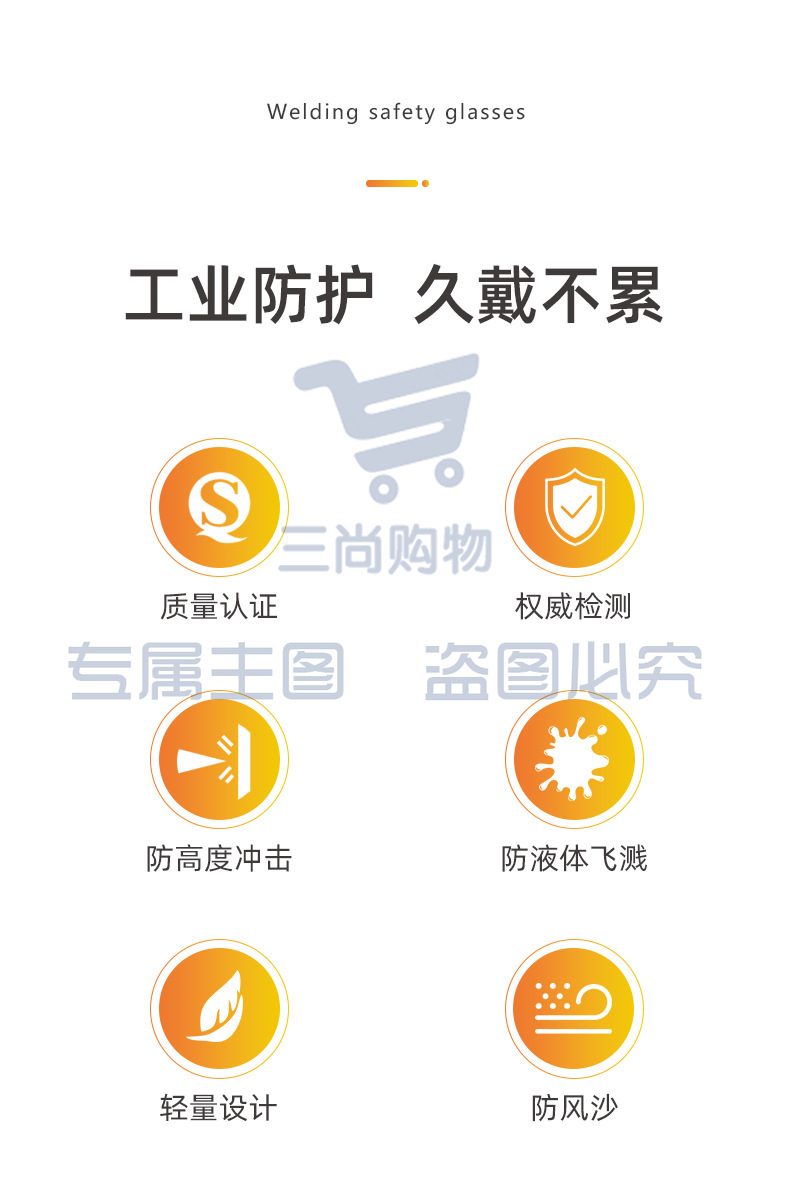 Welding safety glasses

工业防护 久戴不累

质量认证

权威检测

防高度冲击

防液体飞溅

轻量设计

防风沙

三尚购物

专属主图 盗图必究