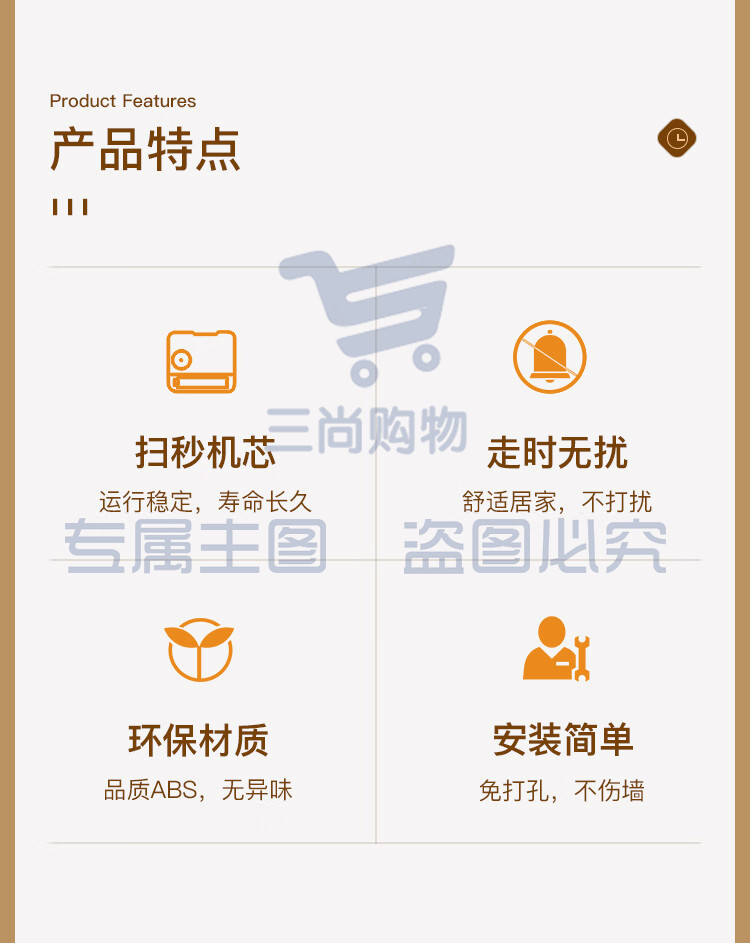 Product Features
产品特点

扫秒机芯
运行稳定，寿命长久

走时无扰
舒适居家，不打扰

环保材质
品质ABS，无异味

安装简单
免打孔，不伤墙

三尚购物
专属主图 盗图必究