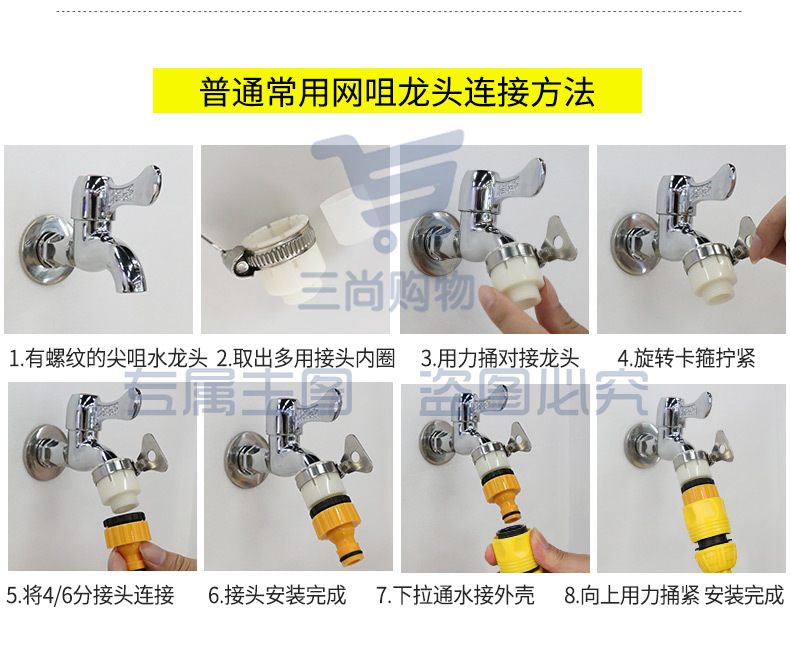 普通常用网咀龙头连接方法

三尚购物

1.有螺纹的尖咀水龙头

2.取出多用接头内圈

3.用力捅对接龙头

4.旋转卡箍拧紧

专属主图 盗图必究

5.将4/6分接头连接

6.接头安装完成

7.下拉通水接外壳

8.向上用力捅紧 安装完成