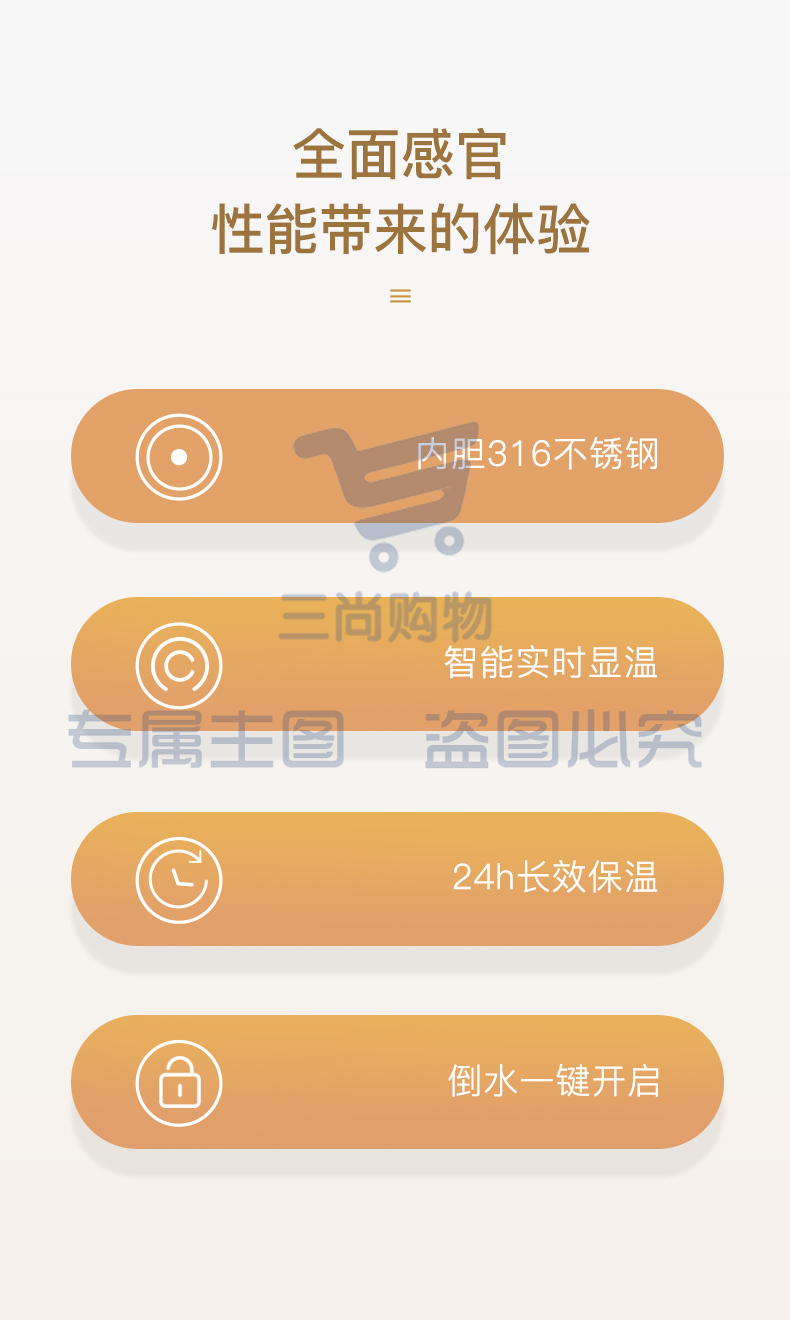 全面感官
性能带来的体验

内胆316不锈钢

智能实时显温

24h长效保温

倒水一键开启

三尚购物

专属主图 盗图必究