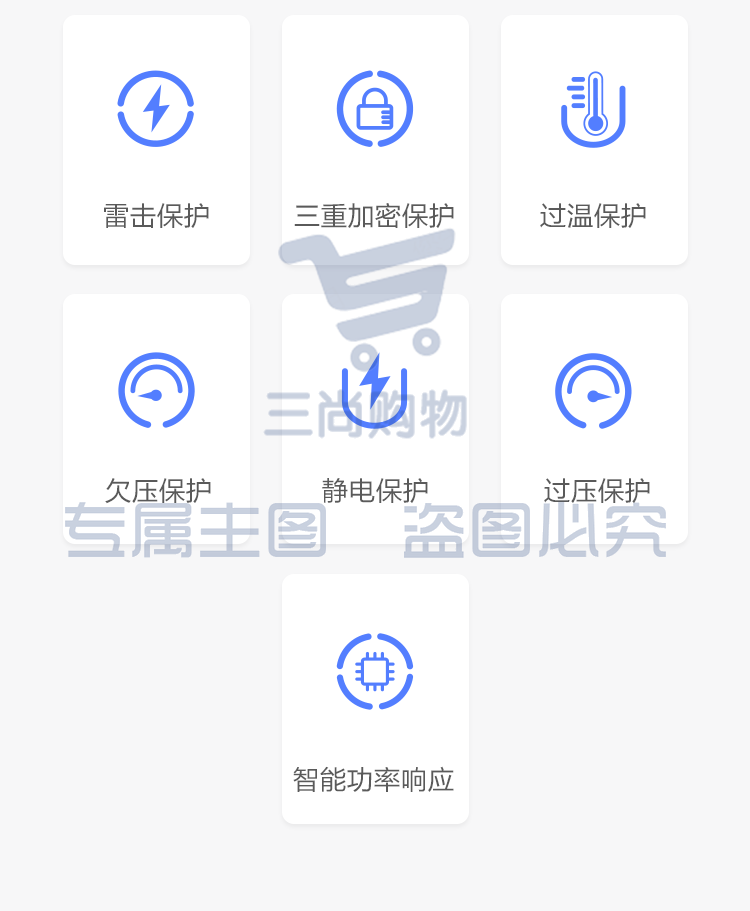 雷击保护

三重加密保护

过温保护

欠压保护

静电保护

过压保护

智能功率响应

三尚购物

专属主图 盗图必究