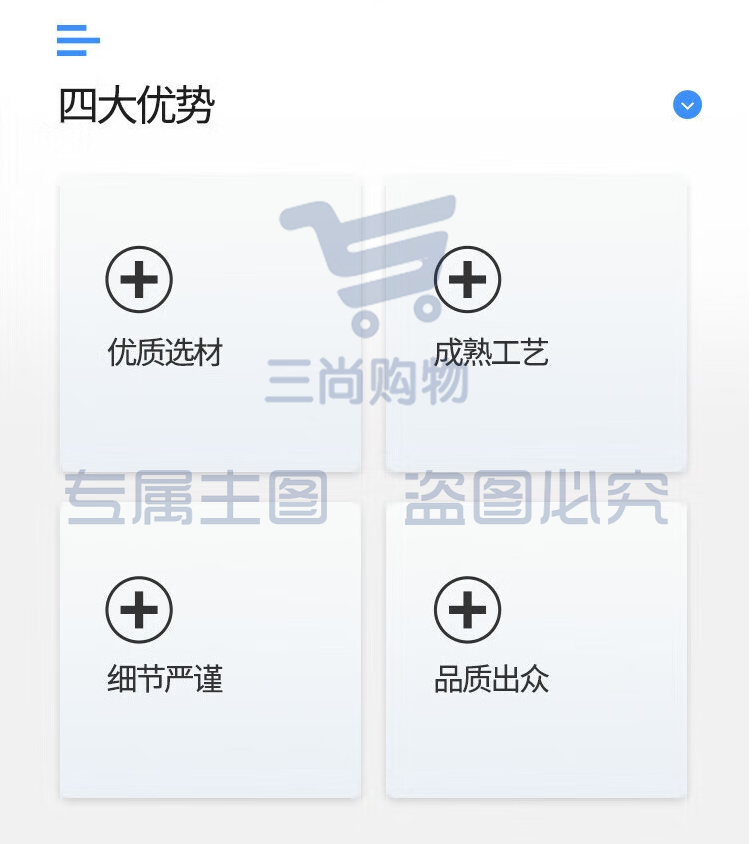 四大优势

优质选材

成熟工艺

细节严谨

品质出众

三尚购物

专属主图 盗图必究