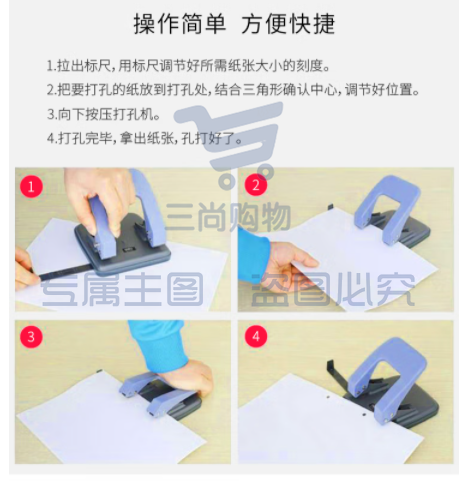 操作简单 方便快捷

1.拉出标尺,用标尺调节好所需纸张大小的刻度。

2.把要打孔的纸放到打孔处,结合三角形确认中心,调节好位置。

3.向下按压打孔机。

4.打孔完毕,拿出纸张,孔打好了。

三尚购物

专属主图 盗图必究

1

2

3

4