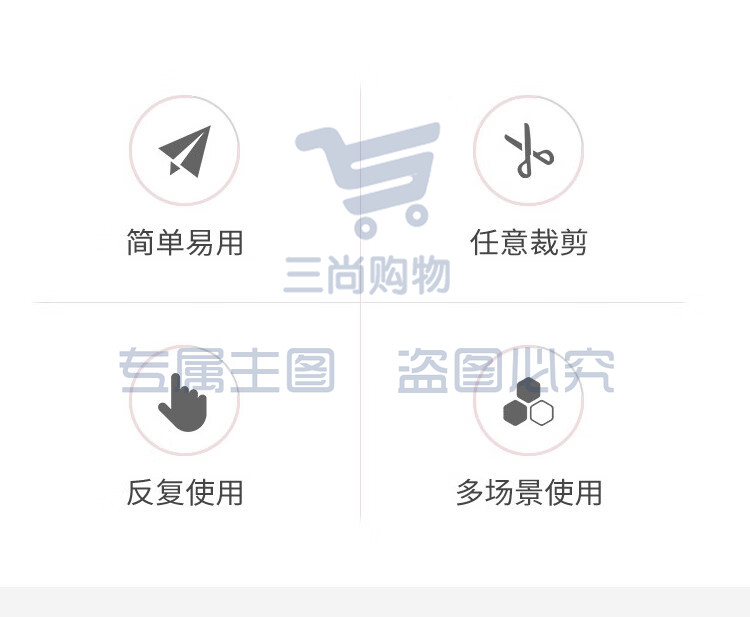 简单易用

任意裁剪

反复使用

多场景使用

三尚购物

专属主图 盗图必究