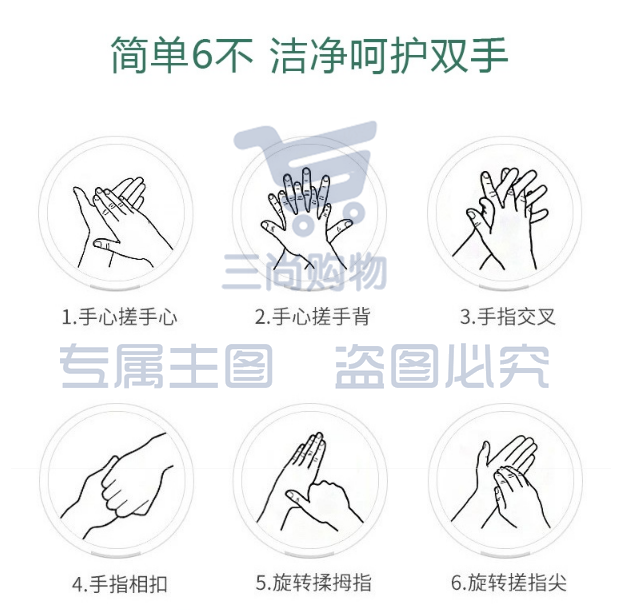 简单6不 洁净呵护双手

三尚购物

1.手心搓手心

2.手心搓手背

3.手指交叉

专属主图 盗图必究

4.手指相扣

5.旋转揉拇指

6.旋转搓指尖