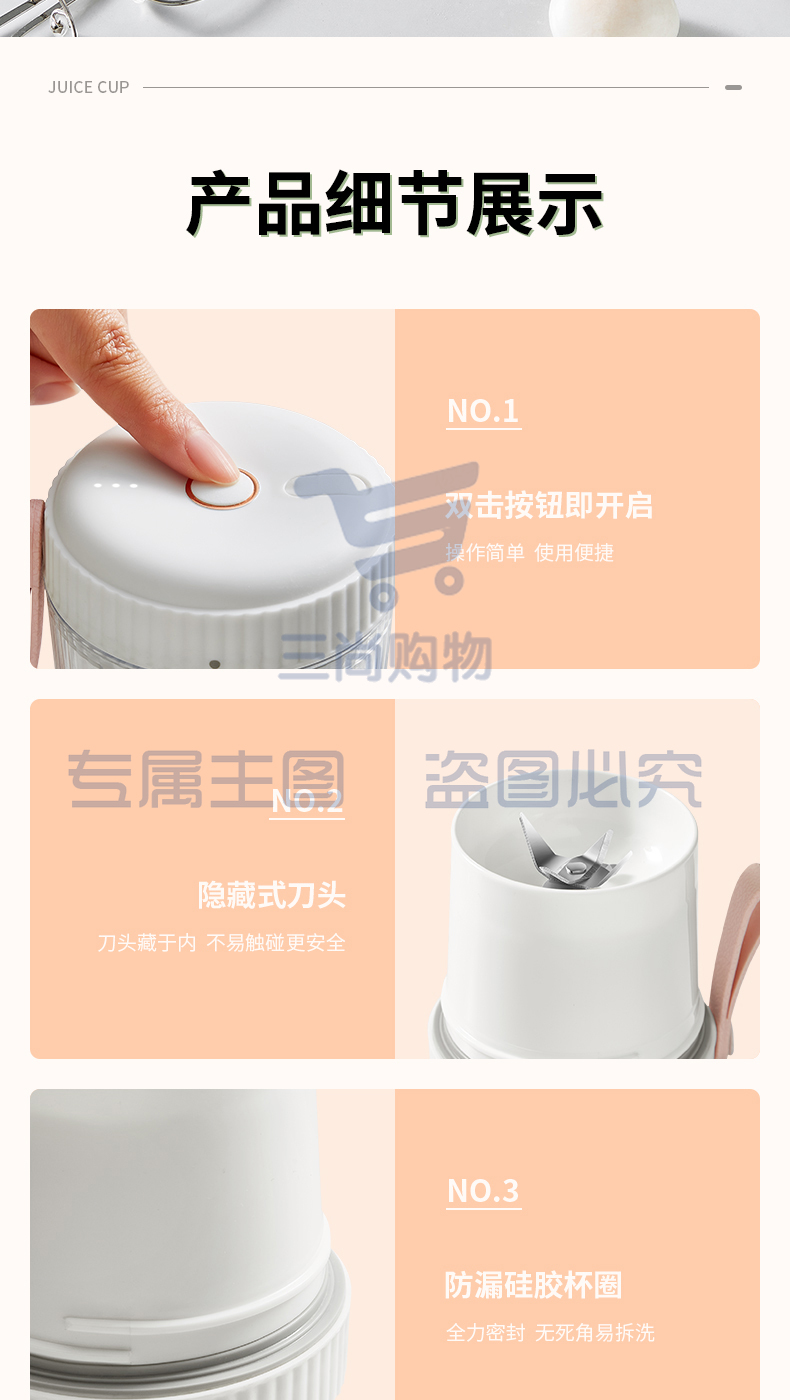 JUICE CUP

产品细节展示

NO.1

双击按钮即开启

操作简单 使用便捷

三尚购物

专属主图 盗图必究

NO.2

隐藏式刀头

刀头藏于内 不易触碰更安全

NO.3

防漏硅胶杯圈

全力密封 无死角易拆洗