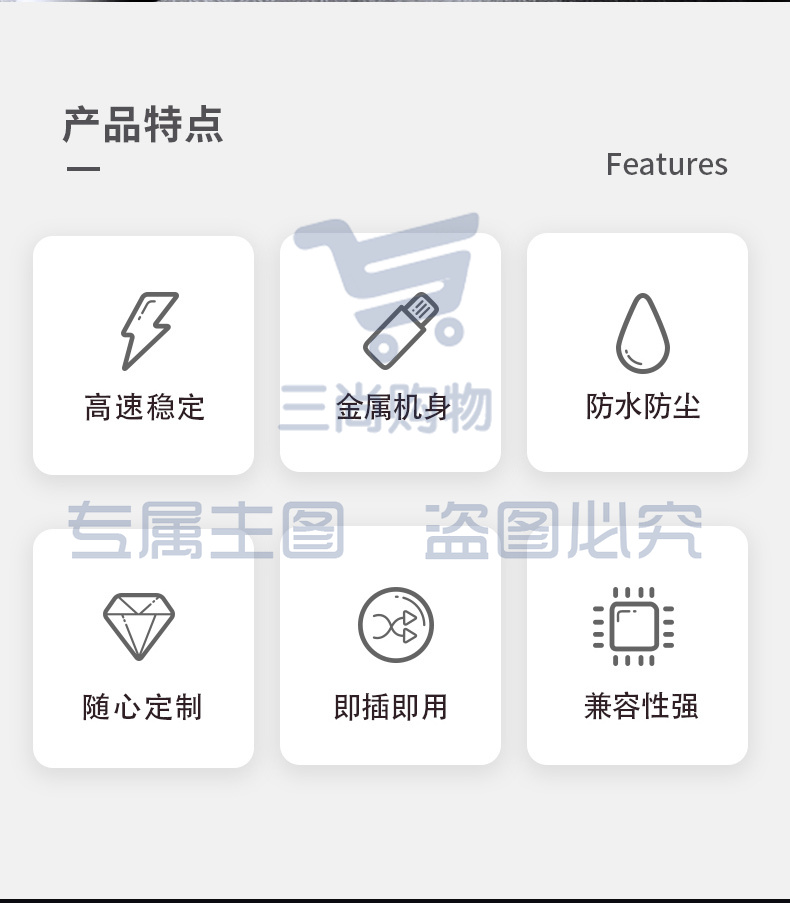 产品特点

Features

高速稳定

金属机身

防水防尘

随心定制

即插即用

兼容性强

三尚购物

专属主图 盗图必究