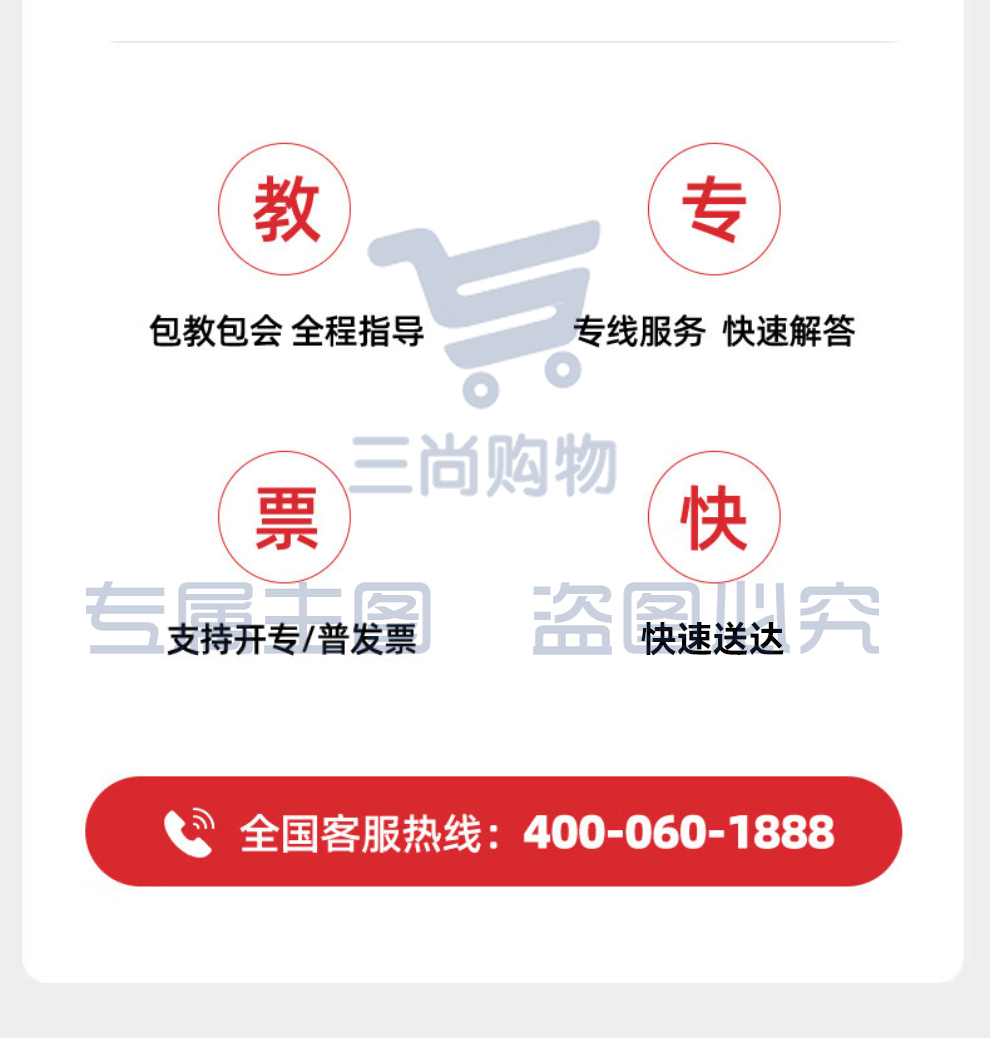 教

包教包会 全程指导

专

专线服务 快速解答

票

支持开专/普发票

快

快速送达

全国客服热线：400-060-1888

三尚购物

专属主图 盗图必究