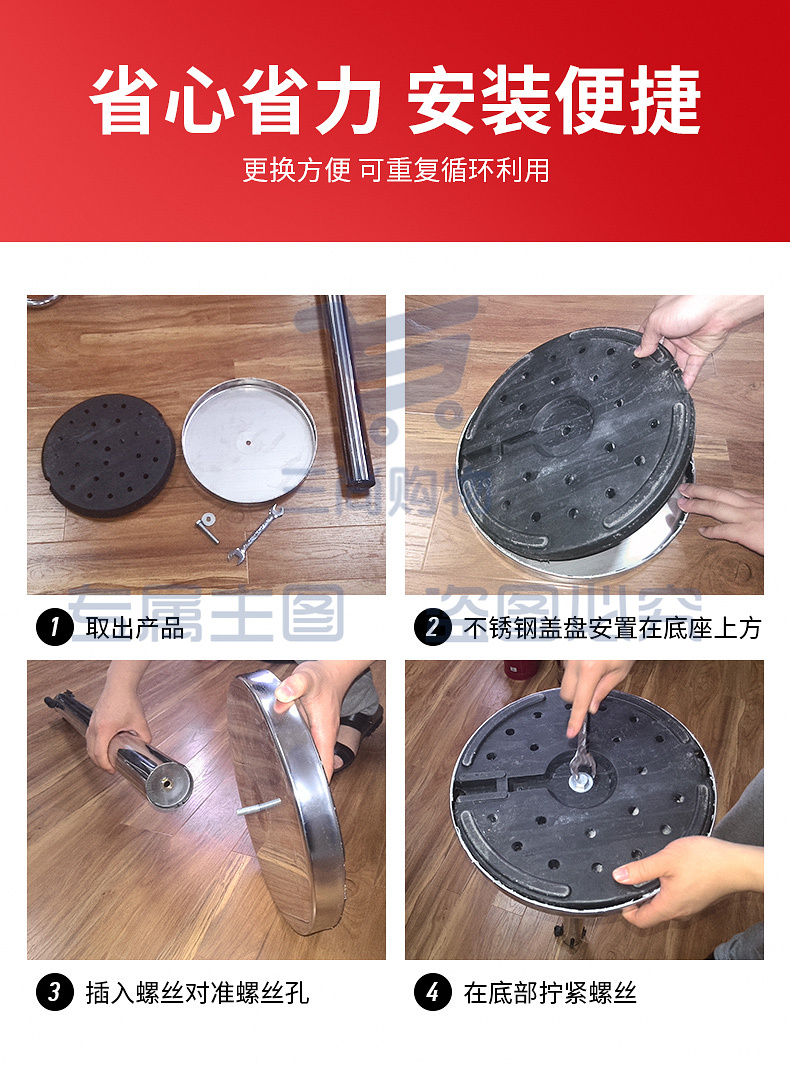 省心省力 安装便捷

更换方便 可重复循环利用

1 取出产品

2 不锈钢盖盘安置在底座上方

3 插入螺丝对准螺丝孔

4 在底部拧紧螺丝