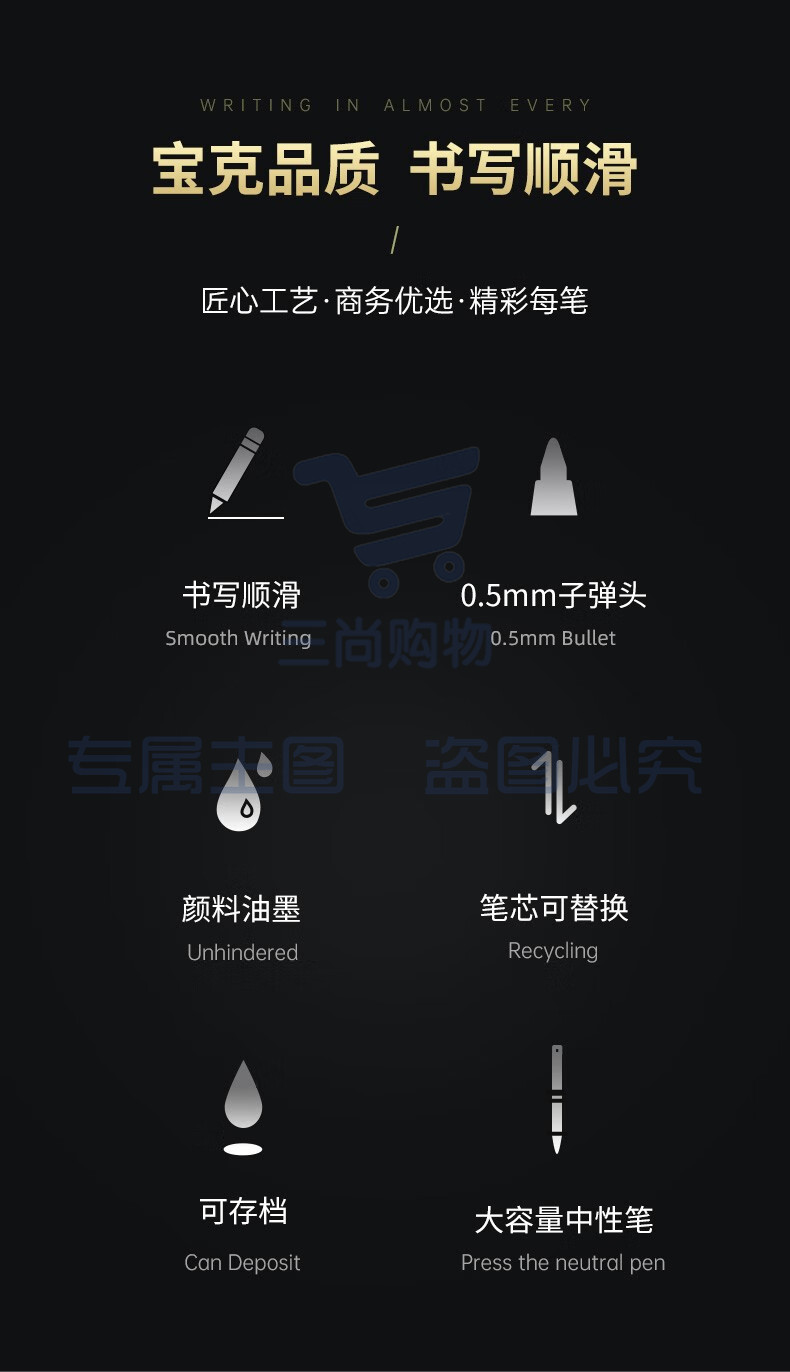 WRITING IN ALMOST EVERY

宝克品质 书写顺滑

/

匠心工艺·商务优选·精彩每笔

书写顺滑
Smooth Writing

0.5mm子弹头
0.5mm Bullet

颜料油墨
Unhindered

笔芯可替换
Recycling

可存档
Can Deposit

大容量中性笔
Press the neutral pen

三尚购物

专属主图 盗图必究